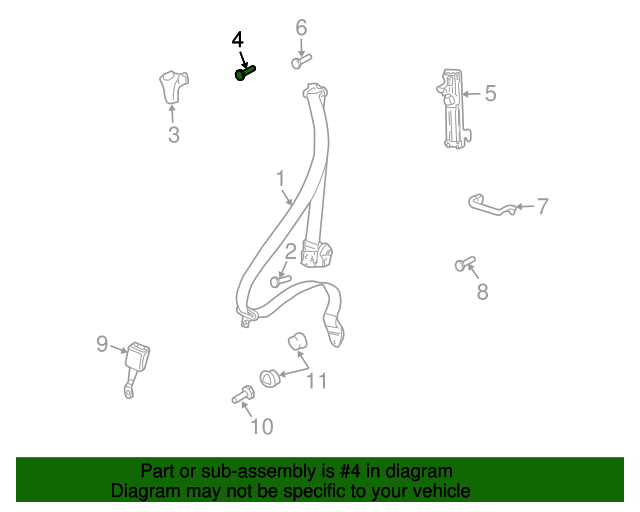 4
6
3
5
1
7
2
8
9
11
10

Part or sub-assembly is #4 in diagram
Diagram may not be specific to your vehicle