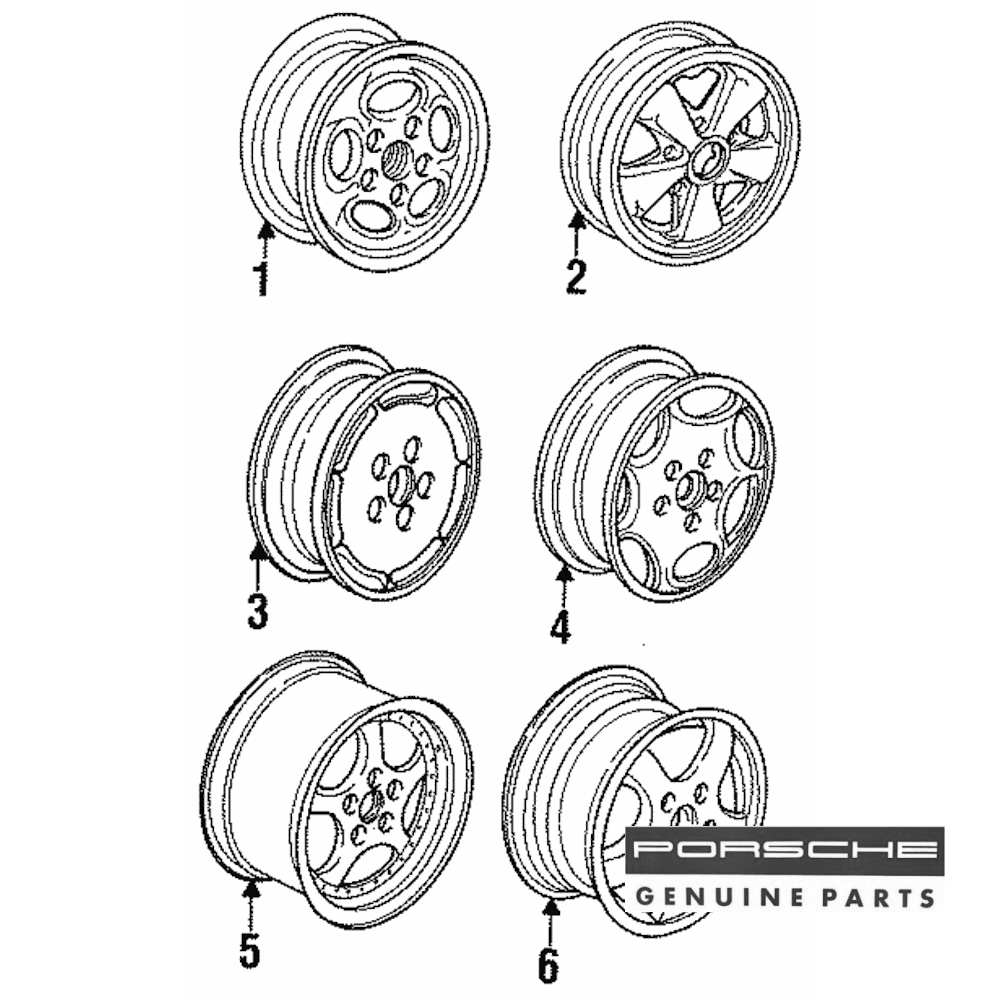 1
2
3
4
5
6
PORSCHE
GENUINE PARTS