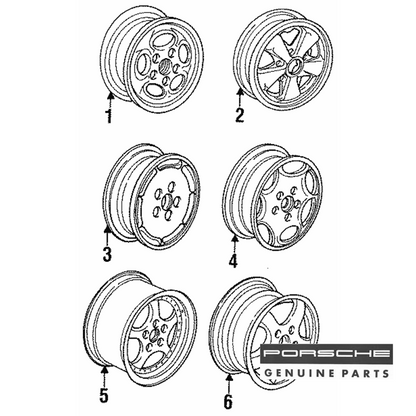 1
2
3
4
5
6
PORSCHE
GENUINE PARTS