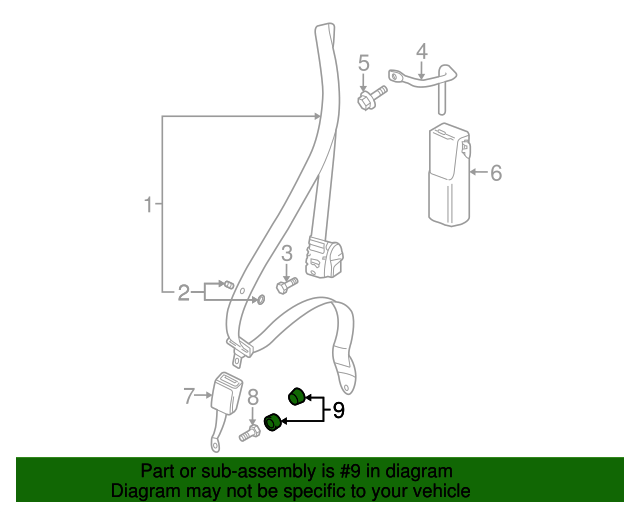 5
4
6
1
3
2
7
8
9

Part or sub-assembly is #9 in diagram
Diagram may not be specific to your vehicle