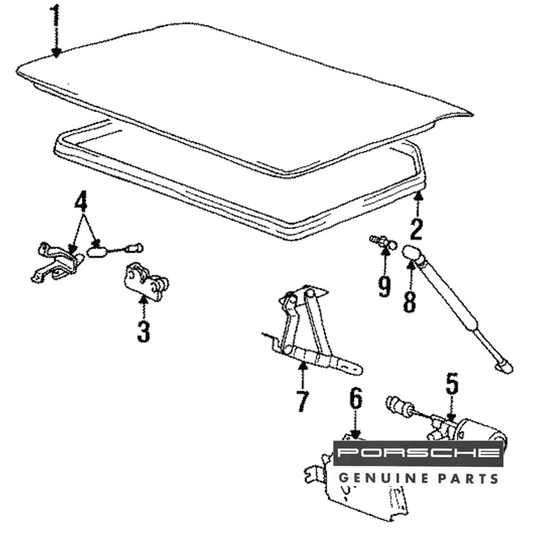 1
4
2
9
8
3
7
6
5
PORSCHE
GENUINE PARTS