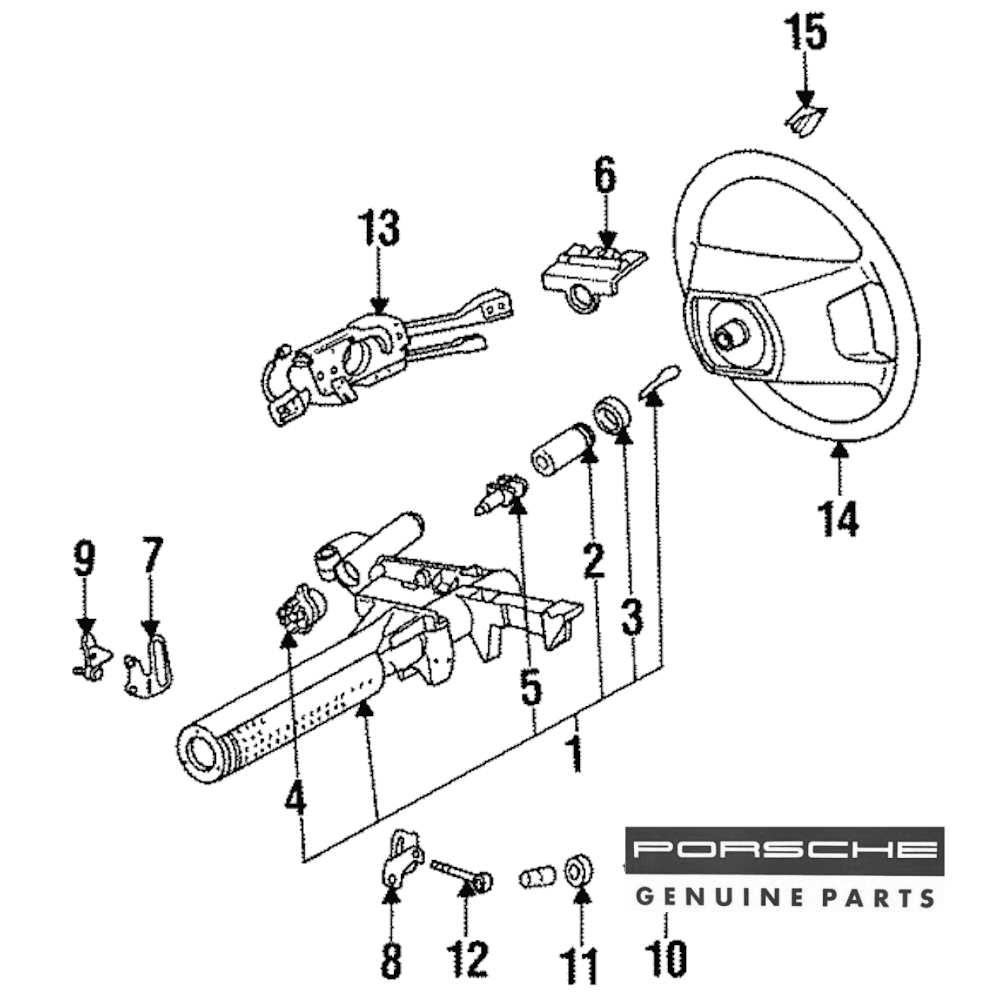 15

6

13

14

9

7

2

3

5

1

4

PORSCHE

GENUINE PARTS

8

12

11

10