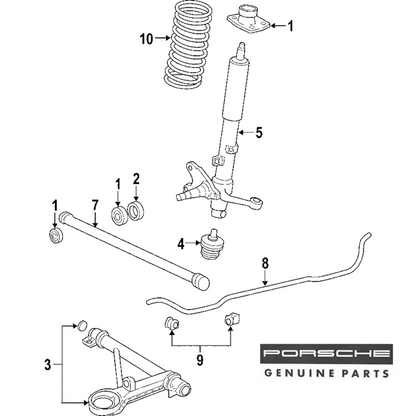 10
1
5
1
2
1
7
4
8
3
9
PORSCHE
GENUINE PARTS